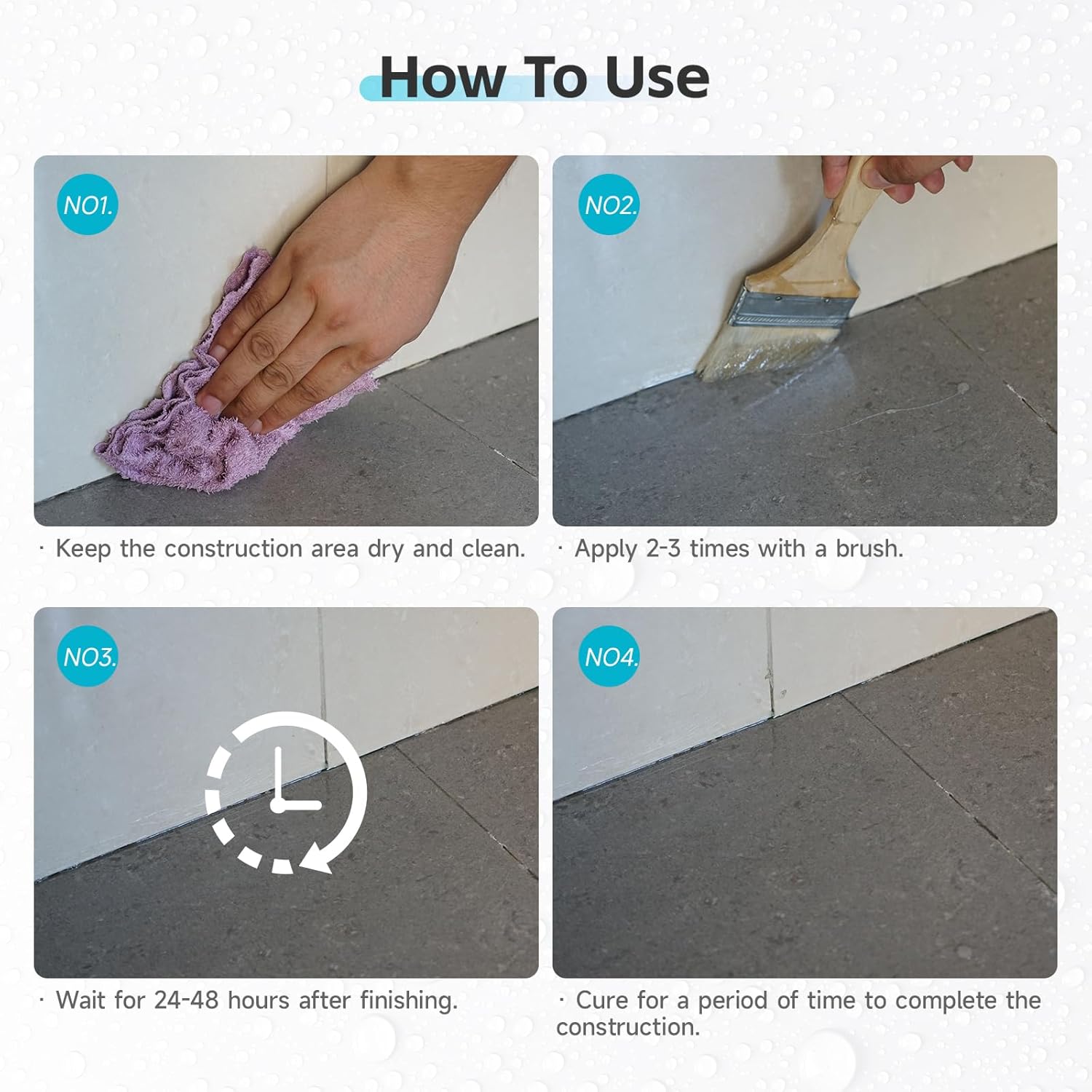 How To Use

NO1.

· Keep the construction area dry and clean.

NO2.

· Apply 2-3 times with a brush.

NO3.

· Wait for 24-48 hours after finishing.

NO4.

· Cure for a period of time to complete the construction.