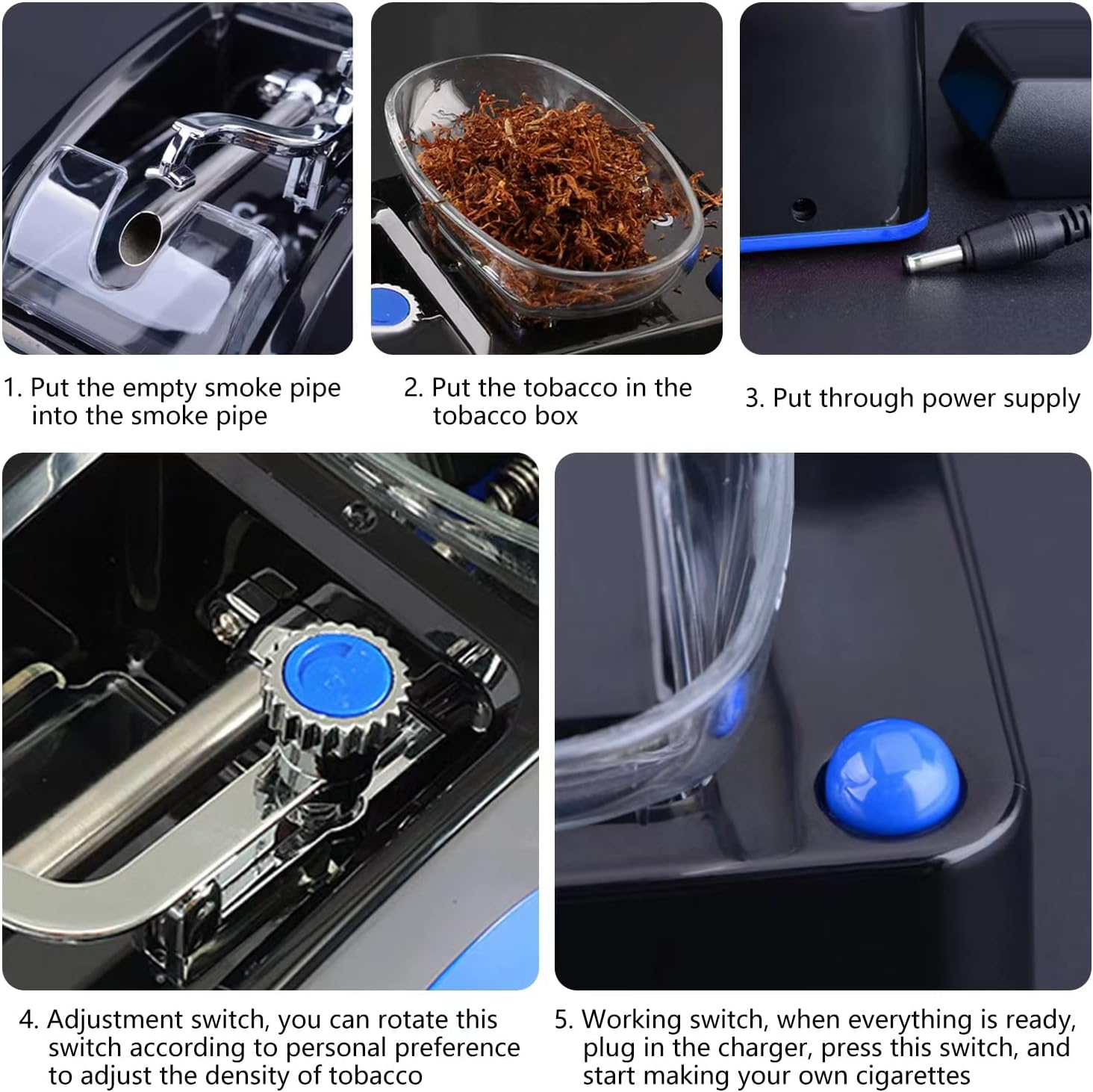 1. Put the empty smoke pipe into the smoke pipe

2. Put the tobacco in the tobacco box

3. Put through power supply

4. Adjustment switch, you can rotate this switch according to personal preference to adjust the density of tobacco

5. Working switch, when everything is ready, plug in the charger, press this switch, and start making your own cigarettes